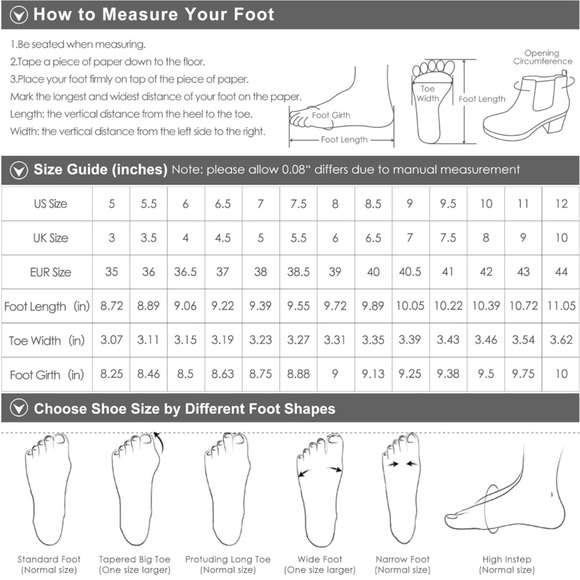 How to Measure Your Foot

1.Be seated when measuring.
2.Tape a piece of paper down to the floor.
3.Place your foot firmly on top of the piece of paper.
Mark the longest and widest distance of your foot on the paper.
Length: the vertical distance from the heel to the toe.
Width: the vertical distance from the left side to the right.

Foot Girth
Foot Length
Toe Width
Foot Length
Opening Circumference

Size Guide (inches) Note: please allow 0.08" differs due to manual measurement

| US Size | 5 | 5.5 | 6 | 6.5 | 7 | 7.5 | 8 | 8.5 | 9 | 9.5 | 10 | 11 | 12 |
|---|---|---|---|---|---|---|---|---|---|---|---|---|---|
| UK Size | 3 | 3.5 | 4 | 4.5 | 5 | 5.5 | 6 | 6.5 | 7 | 7.5 | 8 | 9 | 10 |
| EUR Size | 35 | 36 | 36.5 | 37 | 38 | 38.5 | 39 | 40 | 40.5 | 41 | 42 | 43 | 44 |
| Foot Length (in) | 8.72 | 8.89 | 9.06 | 9.22 | 9.39 | 9.55 | 9.72 | 9.89 | 10.05 | 10.22 | 10.39 | 10.72 | 11.05 |
| Toe Width (in) | 3.07 | 3.11 | 3.15 | 3.19 | 3.23 | 3.27 | 3.31 | 3.35 | 3.39 | 3.43 | 3.46 | 3.54 | 3.62 |
| Foot Girth (in) | 8.25 | 8.46 | 8.5 | 8.63 | 8.75 | 8.88 | 9 | 9.13 | 9.25 | 9.38 | 9.5 | 9.75 | 10 |

Choose Shoe Size by Different Foot Shapes

Standard Foot (Normal size)
Tapered Big Toe (One size larger)
Protuding Long Toe (Normal size)
Wide Foot (One size larger)
Narrow Foot (Normal size)
High Instep (Normal size)